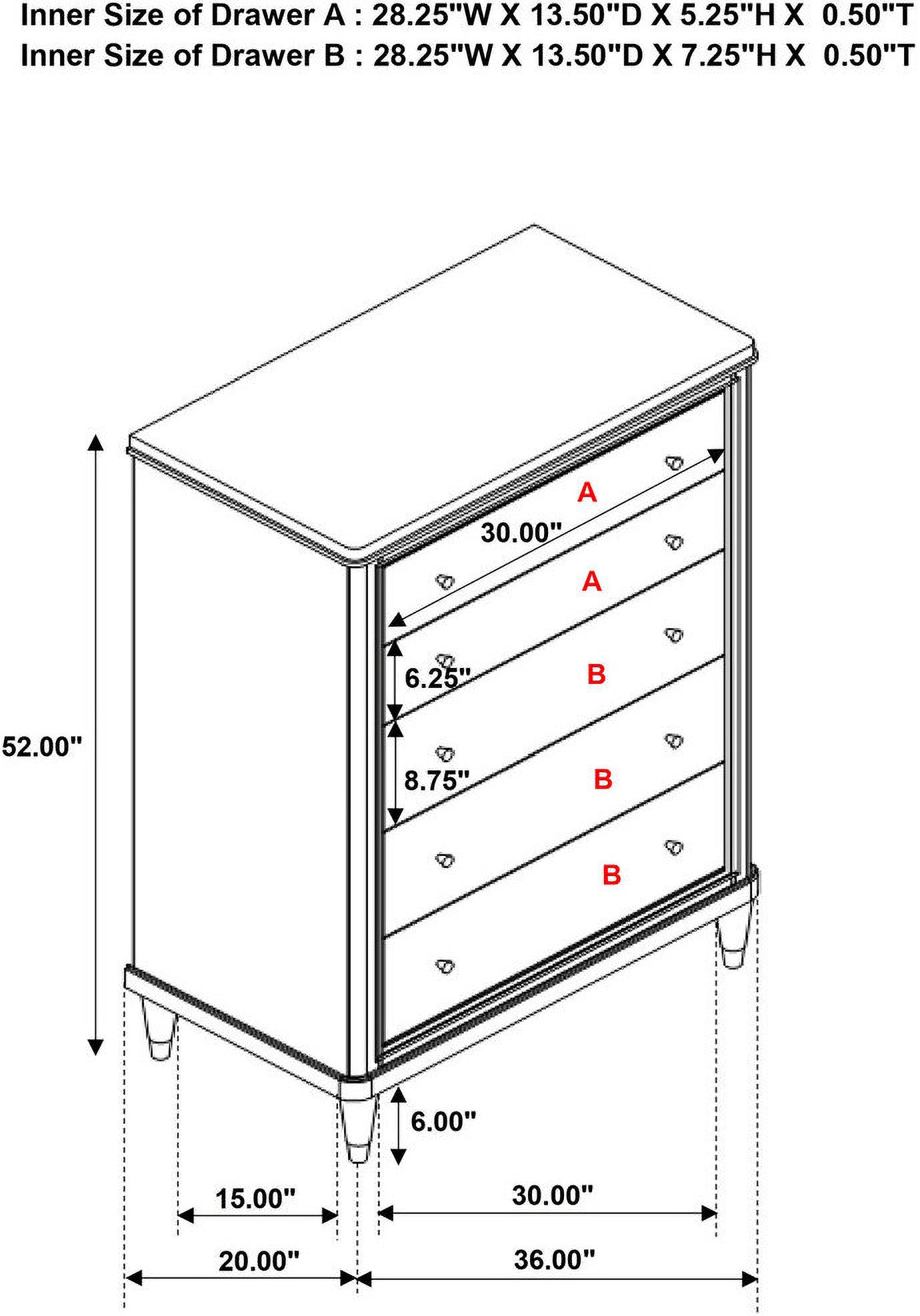 Inner Size of Drawer A : 28.25"W X 13.50"D X 5.25"H X 0.50"T
Inner Size of Drawer B : 28.25"W X 13.50"D X 7.25"H X 0.50"T

A
30.00"
A
6.25"
B
52.00"
8.75"
B
B
6.00"
15.00"
30.00"
20.00"
36.00"